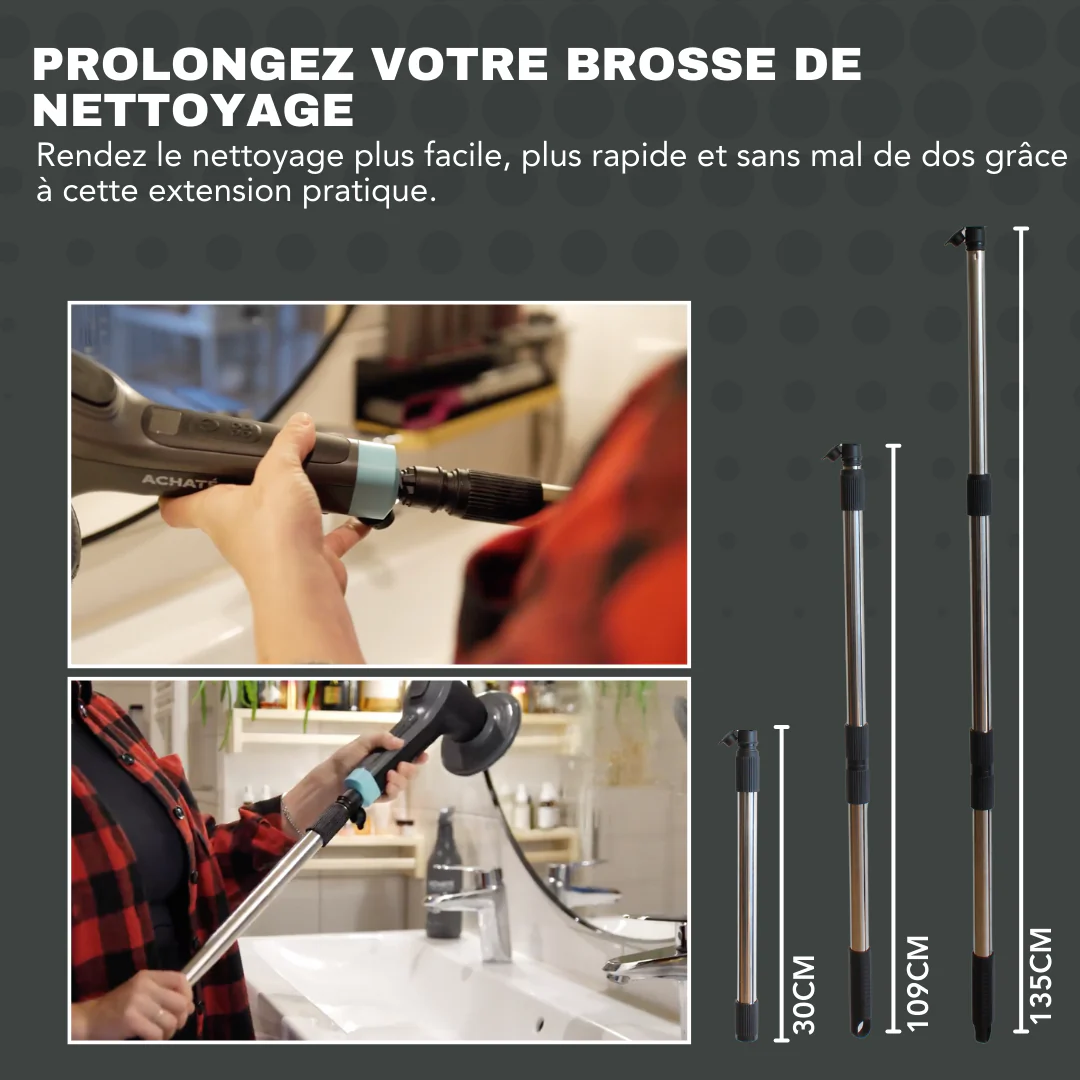 PROLONGEZ VOTRE BROSSE DE NETTOYAGE

Rendez le nettoyage plus facile, plus rapide et sans mal de dos grâce à cette extension pratique.

ACHATÉ

30CM

109CM

135CM